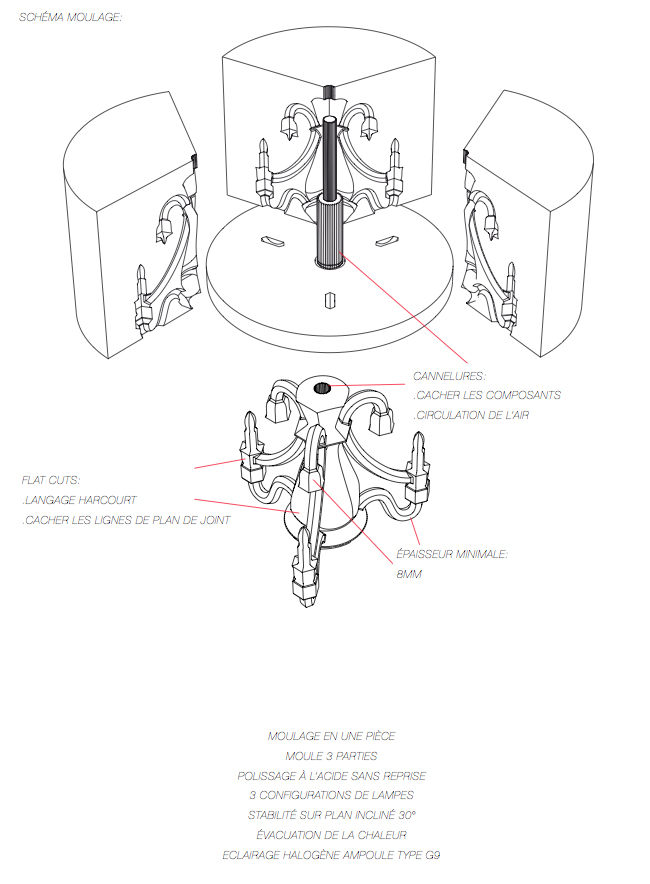 SCHÉMA MOULAGE:

CANNELURES:
.CACHER LES COMPOSANTS
.CIRCULATION DE L'AIR

FLAT CUTS:
.LANGAGE HARCOURT
.CACHER LES LIGNES DE PLAN DE JOINT

ÉPAISSEUR MINIMALE:
8MM

MOULAGE EN UNE PIÈCE
MOULE 3 PARTIES
POLISSAGE À L'ACIDE SANS REPRISE
3 CONFIGURATIONS DE LAMPES
STABILITÉ SUR PLAN INCLINÉ 30°
ÉVACUATION DE LA CHALEUR
ECLAIRAGE HALOGÈNE AMPOULE TYPE G9